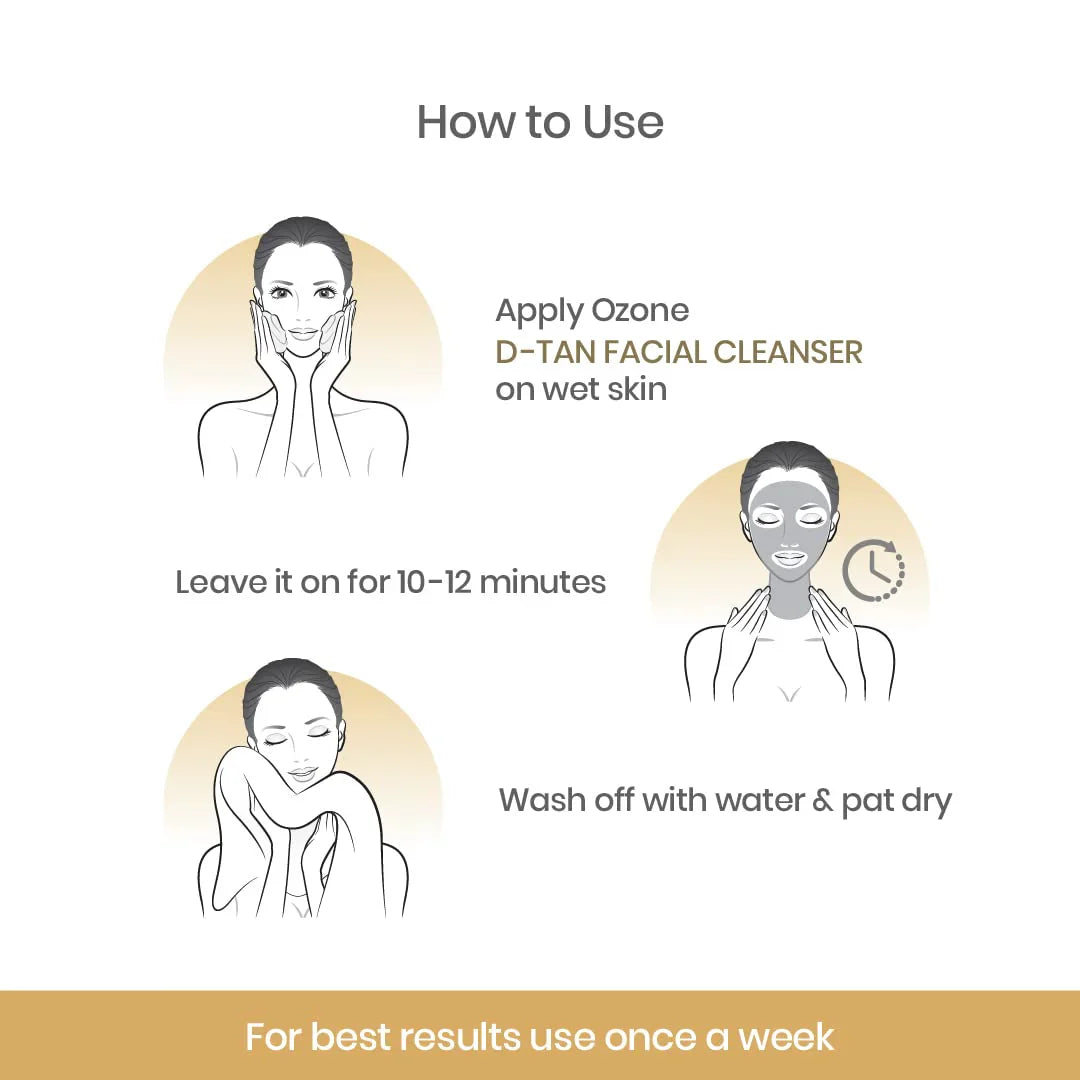 How to Use

Apply Ozone
D-TAN FACIAL CLEANSER
on wet skin

Leave it on for 10-12 minutes

Wash off with water & pat dry

For best results use once a week