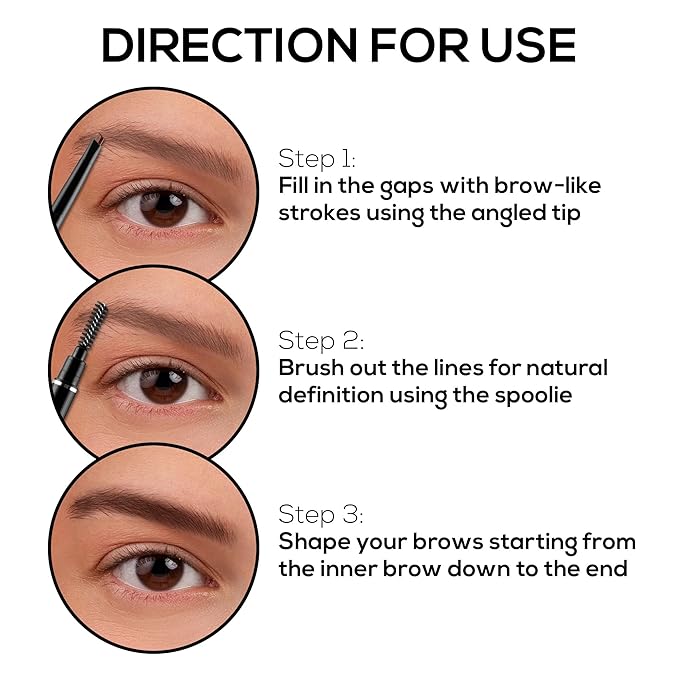 DIRECTION FOR USE

Step 1:
Fill in the gaps with brow-like strokes using the angled tip

Step 2:
Brush out the lines for natural definition using the spoolie

Step 3:
Shape your brows starting from the inner brow down to the end