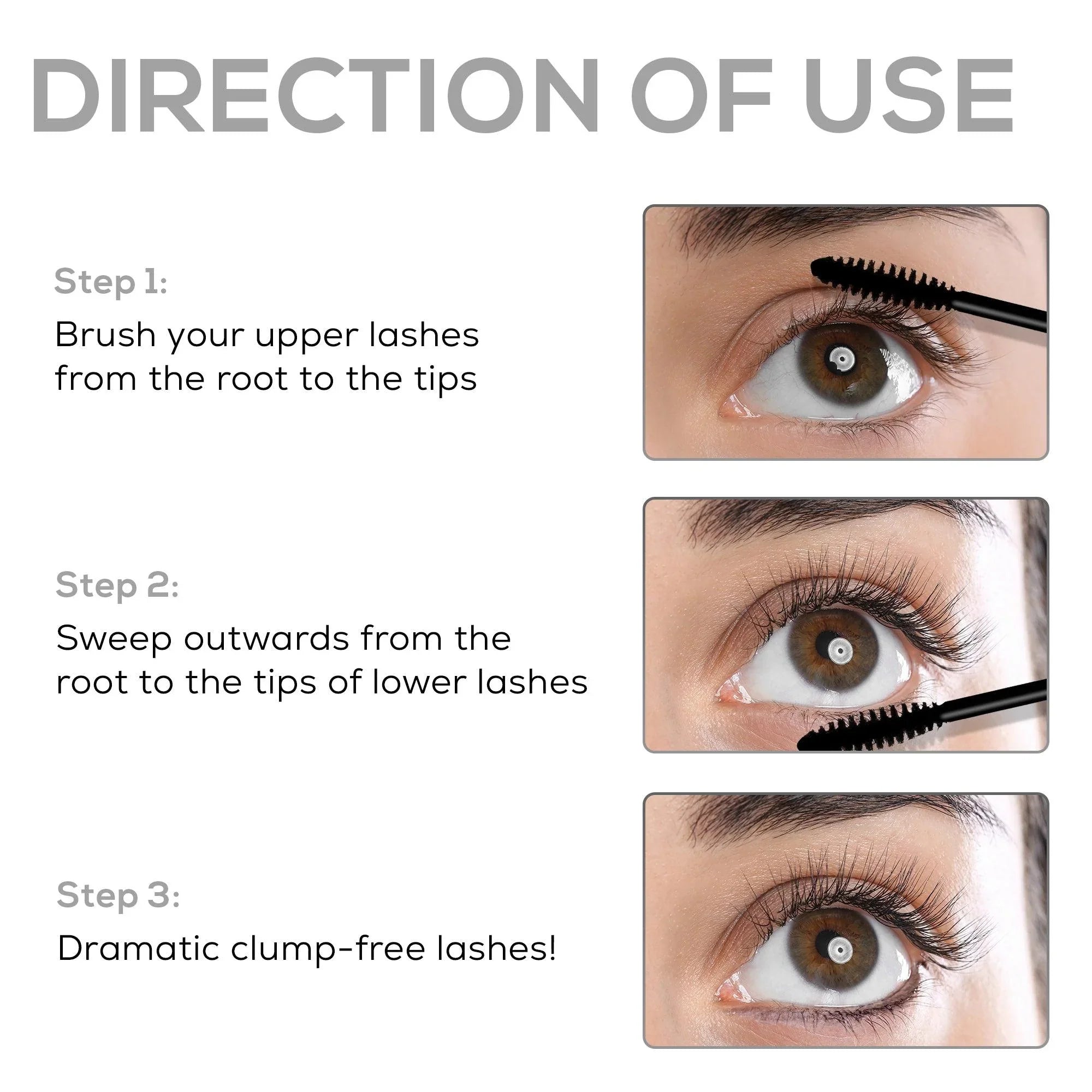 DIRECTION OF USE

Step 1:

Brush your upper lashes from the root to the tips

Step 2:

Sweep outwards from the root to the tips of lower lashes

Step 3:

Dramatic clump-free lashes!