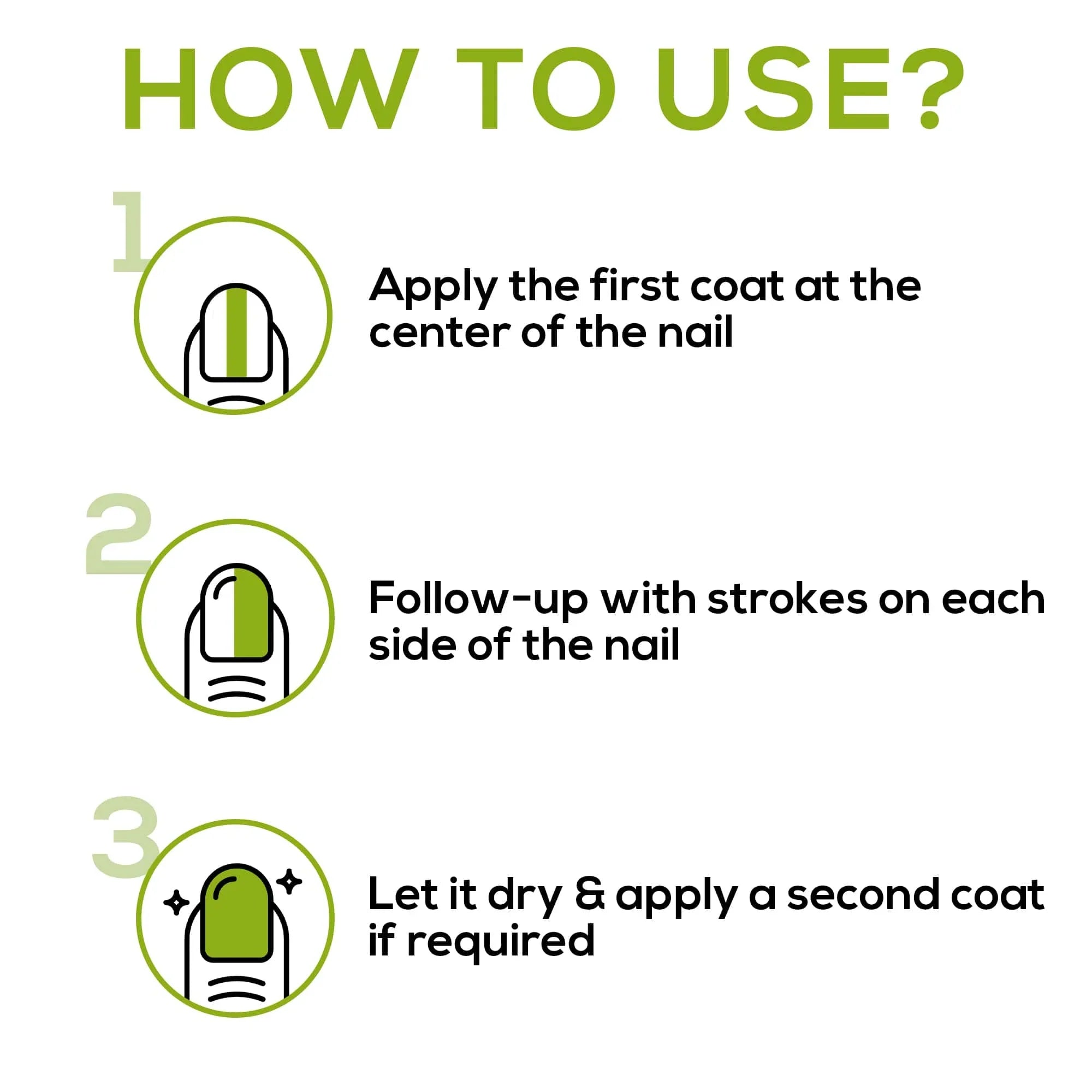 HOW TO USE?

1

Apply the first coat at the center of the nail

2

Follow-up with strokes on each side of the nail

3

Let it dry & apply a second coat if required