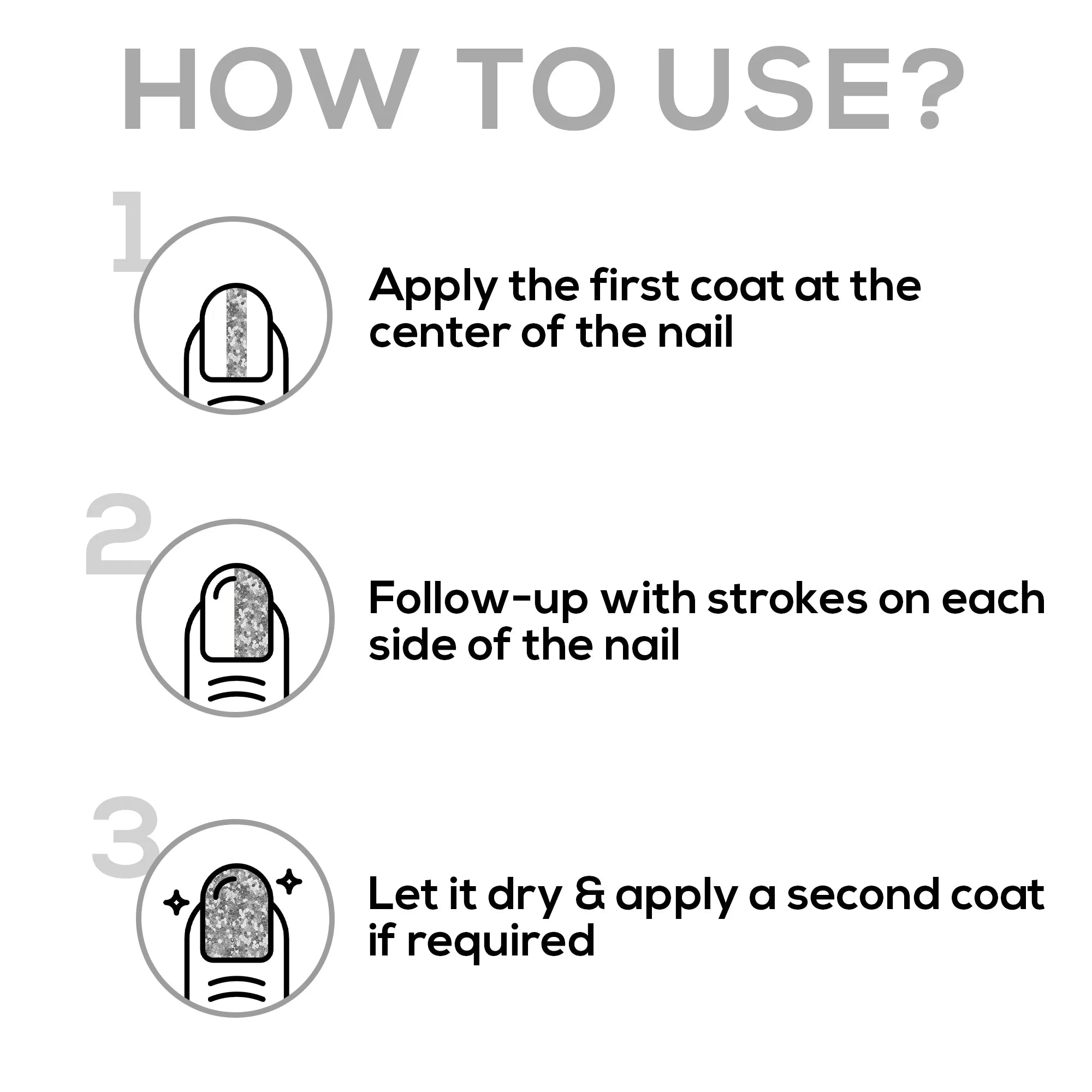 HOW TO USE?

1

Apply the first coat at the center of the nail

2

Follow-up with strokes on each side of the nail

3

Let it dry & apply a second coat if required