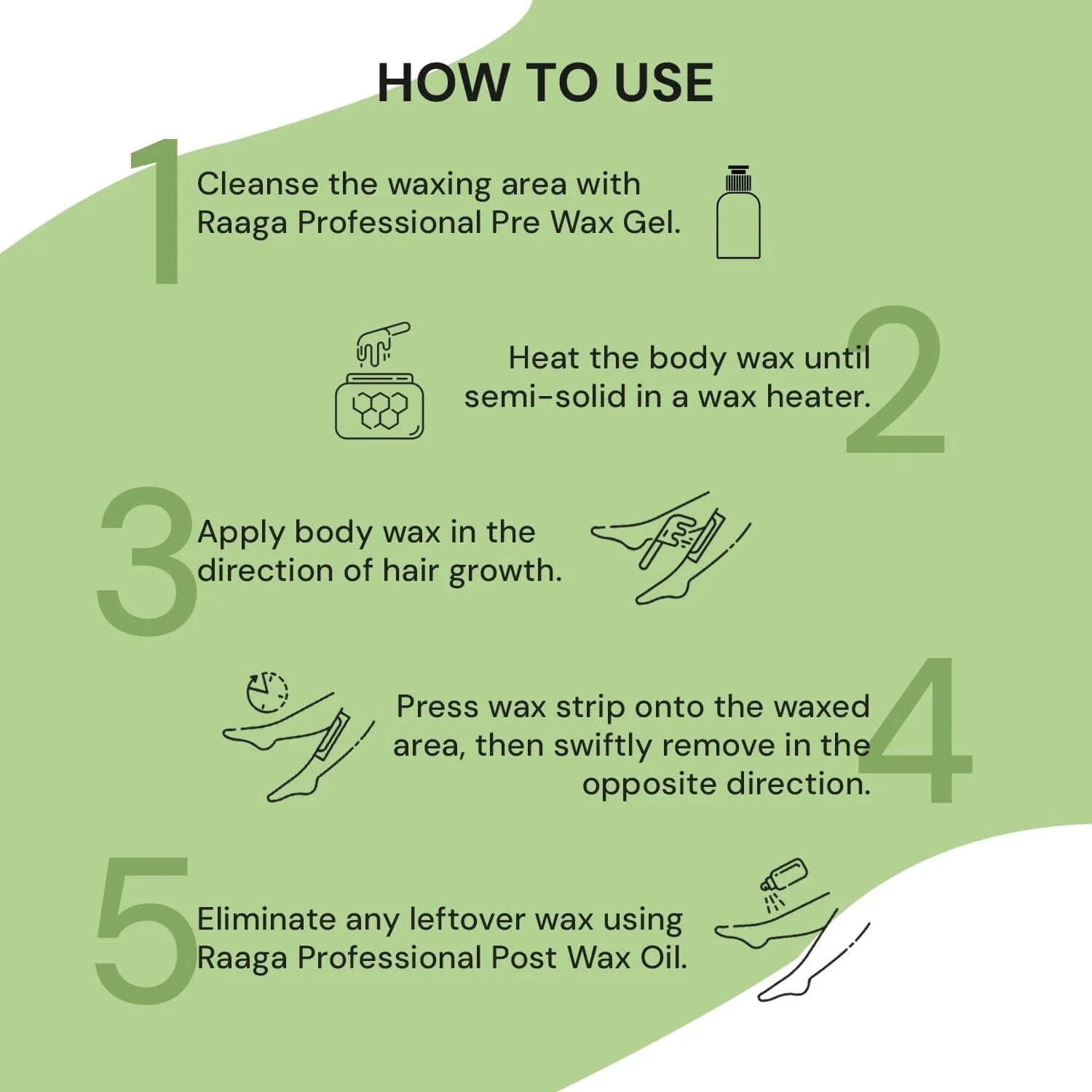 HOW TO USE

1 Cleanse the waxing area with Raaga Professional Pre Wax Gel.

Heat the body wax until semi-solid in a wax heater. 2

3 Apply body wax in the direction of hair growth.

Press wax strip onto the waxed area, then swiftly remove in the opposite direction. 4

5 Eliminate any leftover wax using Raaga Professional Post Wax Oil.