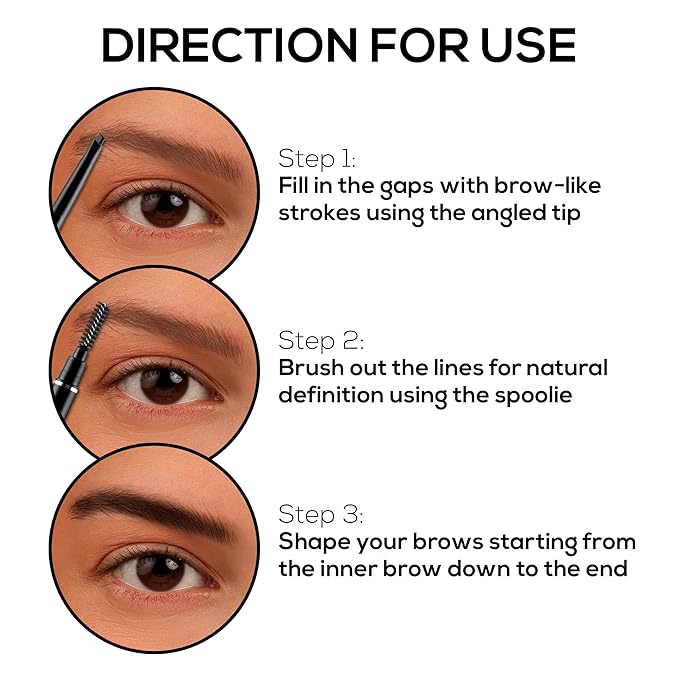 DIRECTION FOR USE

Step 1:
Fill in the gaps with brow-like strokes using the angled tip

Step 2:
Brush out the lines for natural definition using the spoolie

Step 3:
Shape your brows starting from the inner brow down to the end